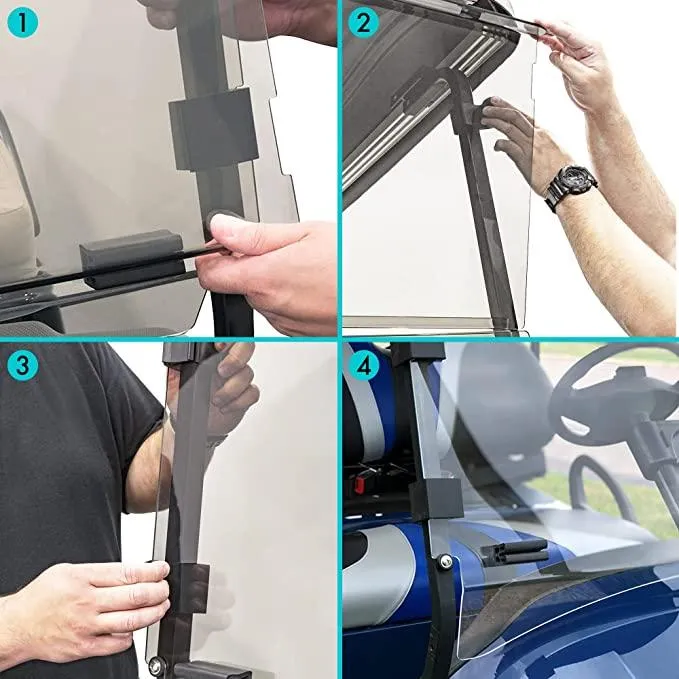 1
2
3
4